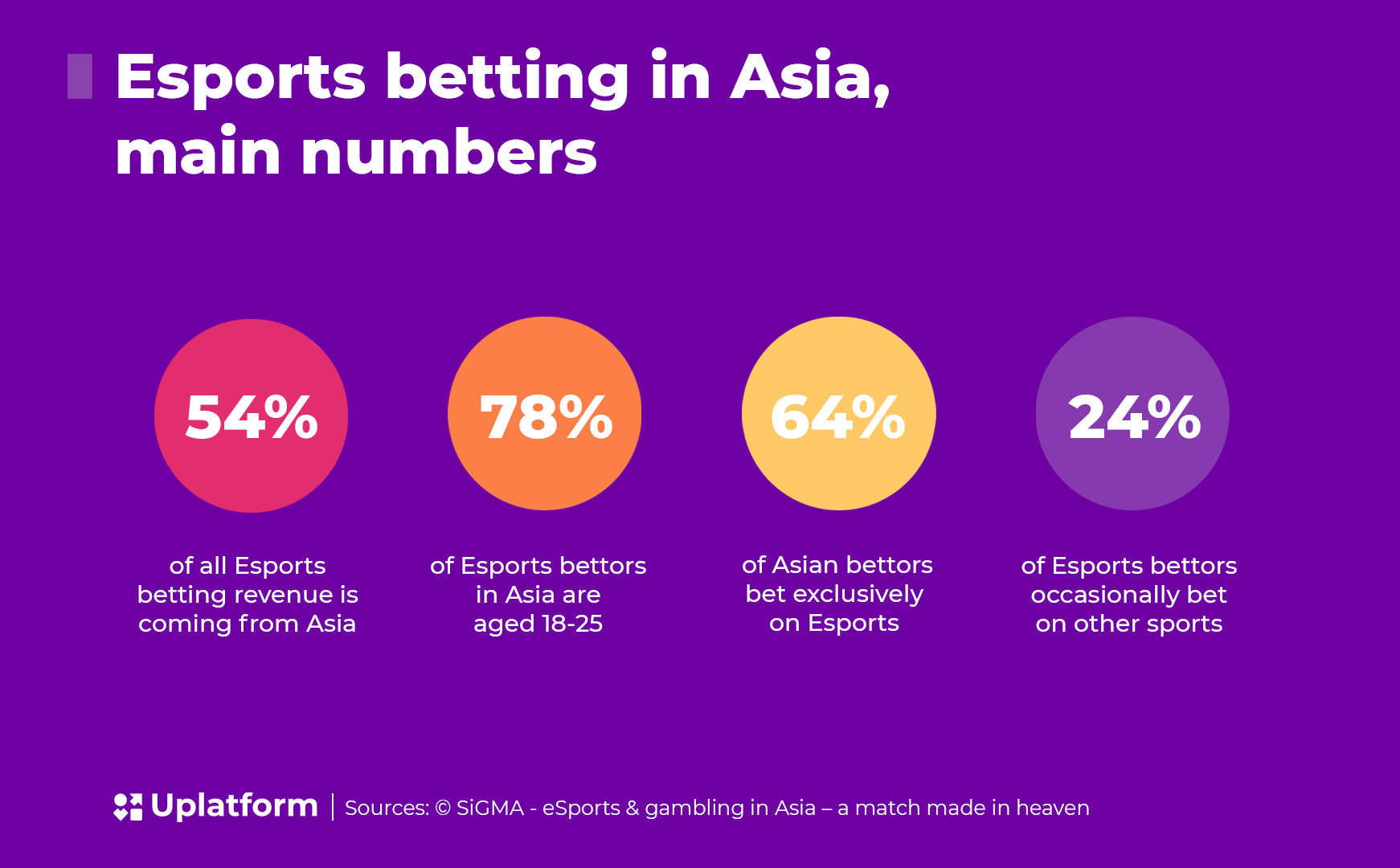 Esports betting in Asia, main numbers

54%

of all Esports betting revenue is coming from Asia

78%

of Esports bettors in Asia are aged 18-25

64%

of Asian bettors bet exclusively on Esports

24%

of Esports bettors occasionally bet on other sports

Uplatform | Sources: © SiGMA - eSports & gambling in Asia – a match made in heaven